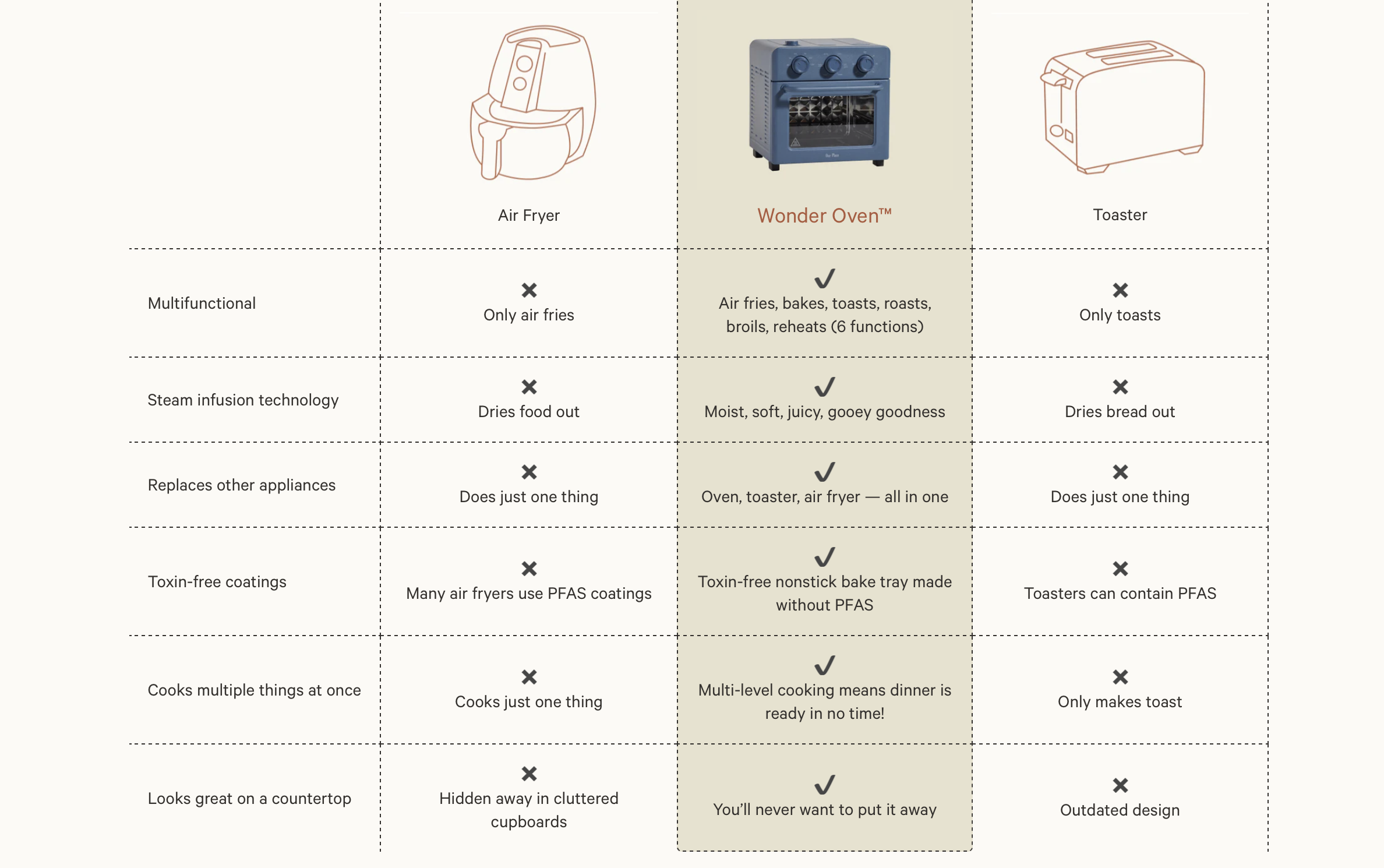 | | Air Fryer | Wonder Oven™ | Toaster |
|---|---|---|---|
| Multifunctional | ✗ Only air fries | ✓ Air fries, bakes, toasts, roasts, broils, reheats (6 functions) | ✗ Only toasts |
| Steam infusion technology | ✗ Dries food out | ✓ Moist, soft, juicy, gooey goodness | ✗ Dries bread out |
| Replaces other appliances | ✗ Does just one thing | ✓ Oven, toaster, air fryer — all in one | ✗ Does just one thing |
| Toxin-free coatings | ✗ Many air fryers use PFAS coatings | ✓ Toxin-free nonstick bake tray made without PFAS | ✗ Toasters can contain PFAS |
| Cooks multiple things at once | ✗ Cooks just one thing | ✓ Multi-level cooking means dinner is ready in no time! | ✗ Only makes toast |
| Looks great on a countertop | ✗ Hidden away in cluttered cupboards | ✓ You'll never want to put it away | ✗ Outdated design |